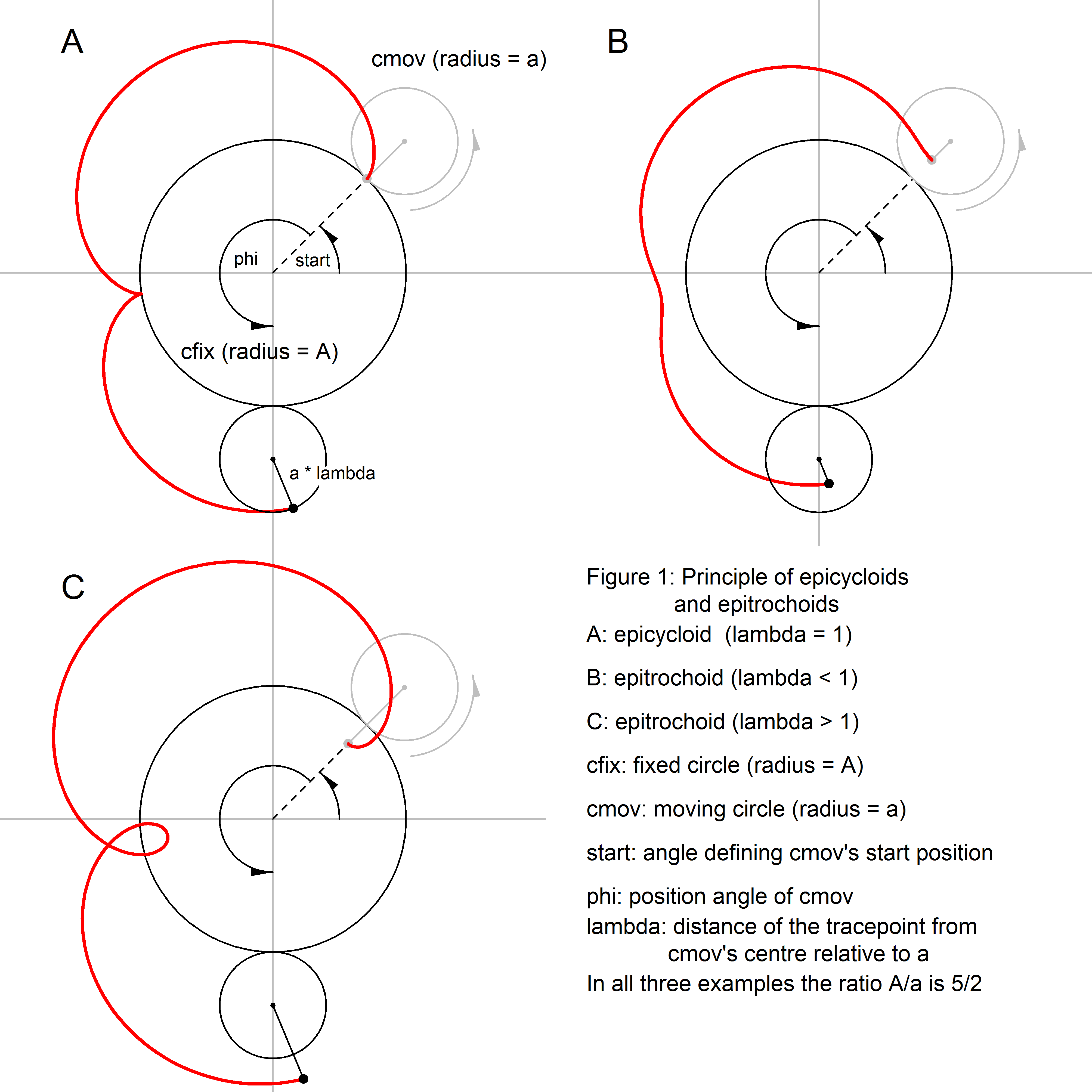 A

cmov (radius = a)

phi

start

cfix (radius = A)

a * lambda

B

C

Figure 1: Principle of epicycloids and epitrochoids

A: epicycloid (lambda = 1)

B: epitrochoid (lambda < 1)

C: epitrochoid (lambda > 1)

cfix: fixed circle (radius = A)

cmov: moving circle (radius = a)

start: angle defining cmov's start position

phi: position angle of cmov

lambda: distance of the tracepoint from cmov's centre relative to a

In all three examples the ratio A/a is 5/2